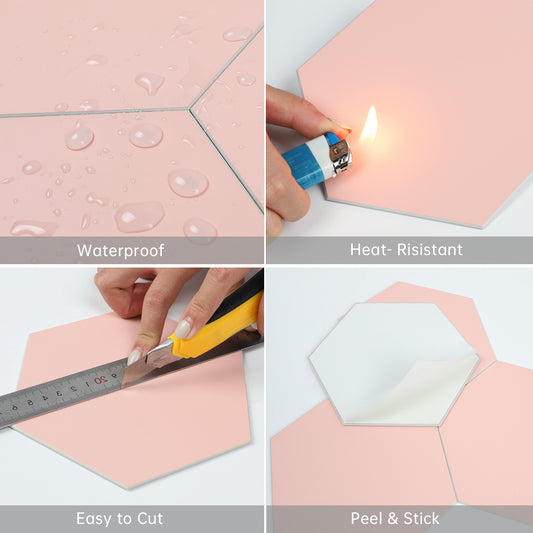 Waterproof

Heat- Risistant

Easy to Cut

Peel & Stick