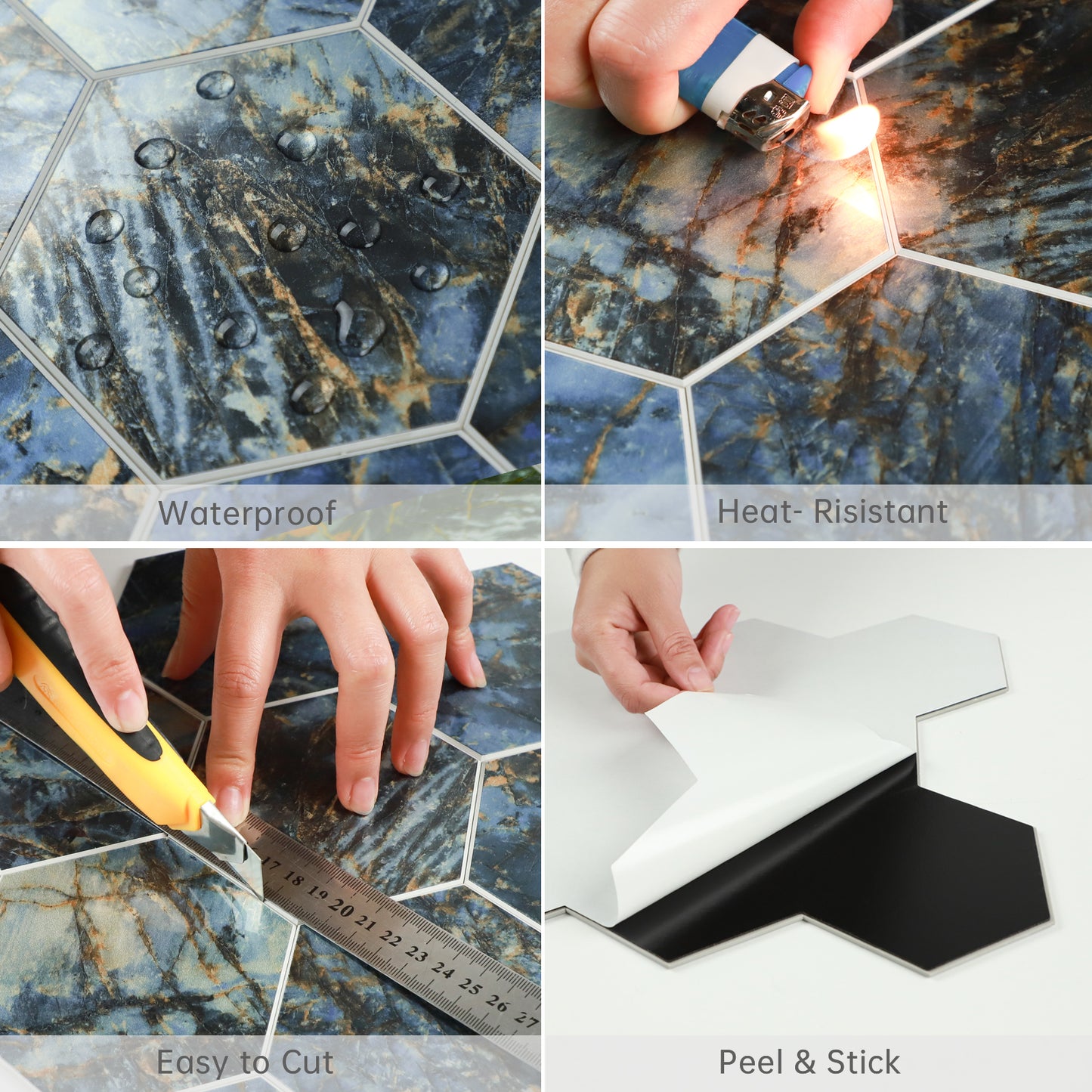 Waterproof

Heat- Risistant

17 18 19 20 21 22 23 24 25 26 27

Easy to Cut

Peel & Stick