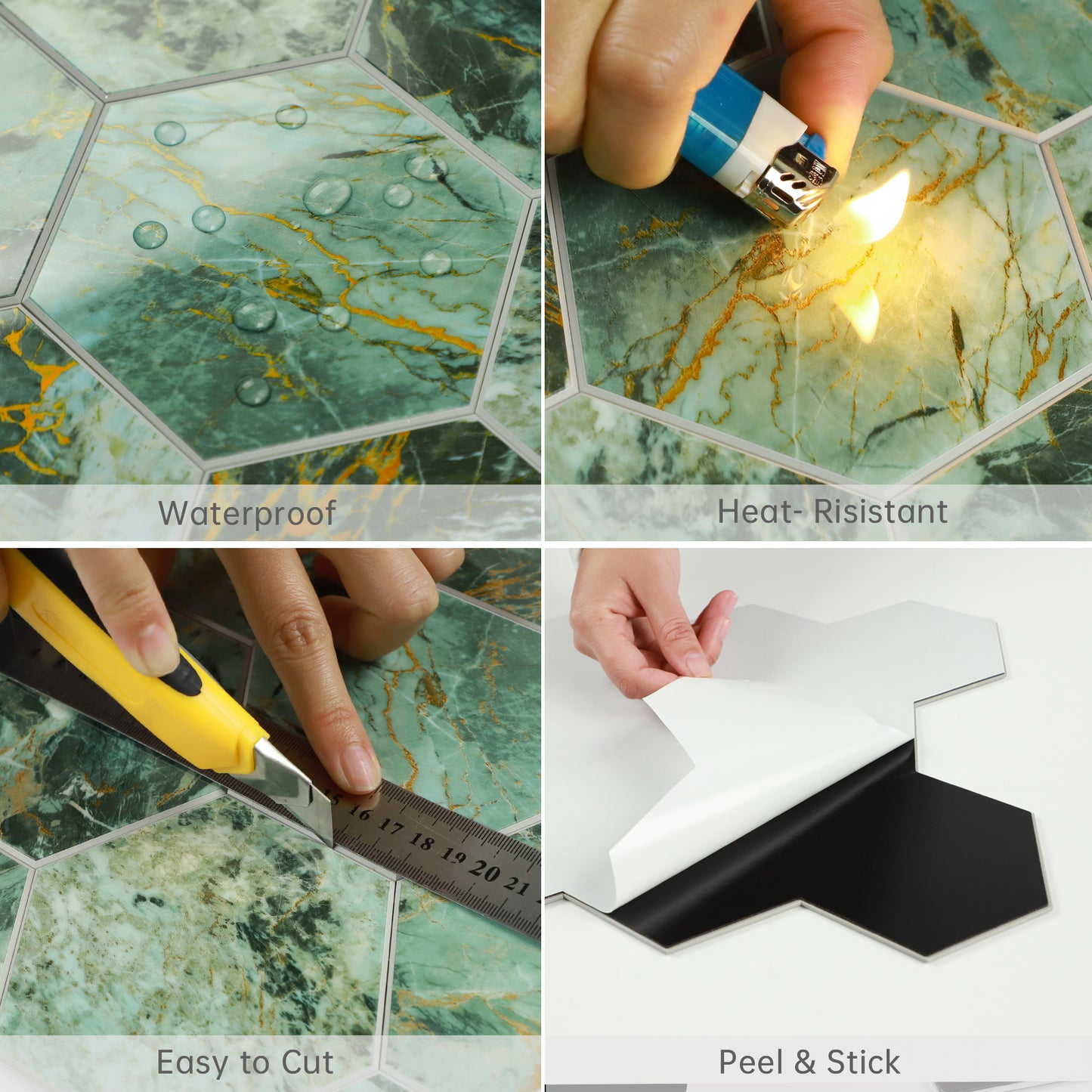 Waterproof

Heat- Risistant

15 16 17 18 19 20 21

Easy to Cut

Peel & Stick